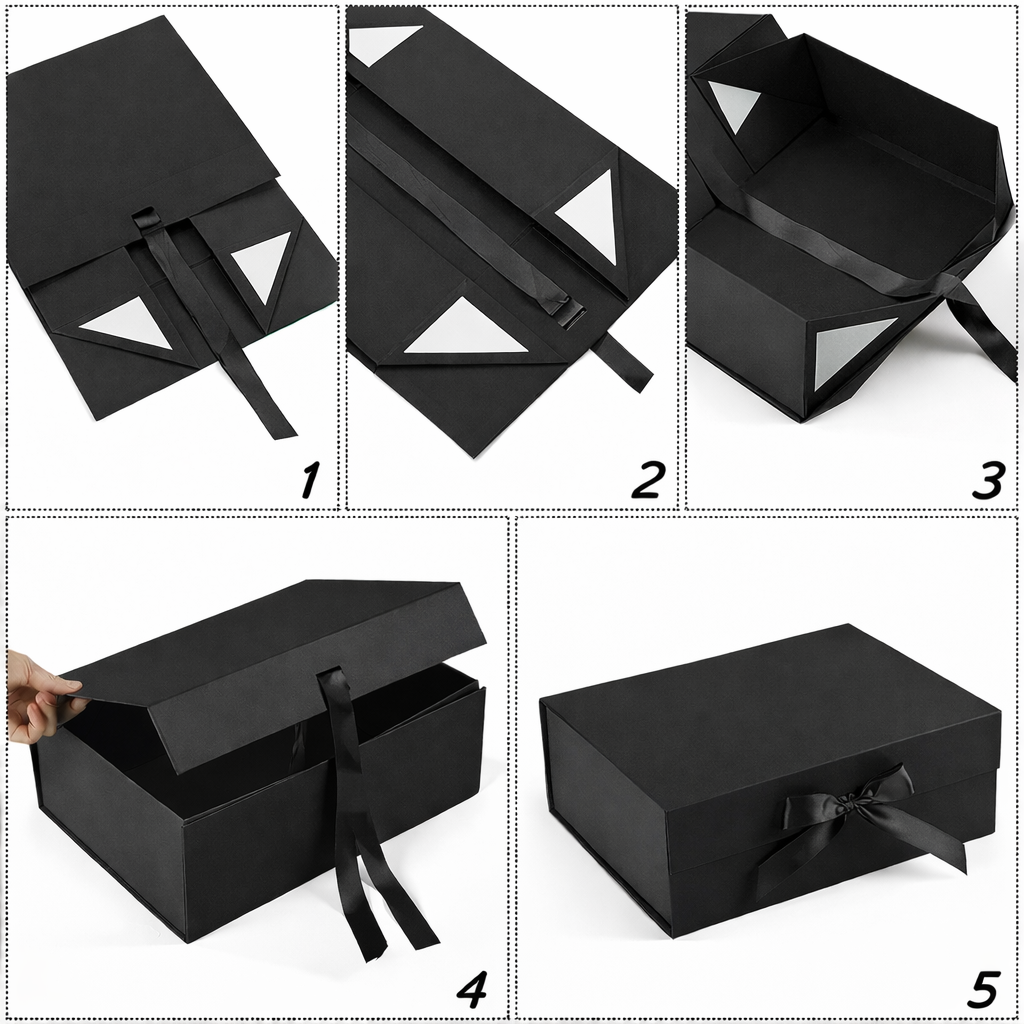 1

2

3

4

5