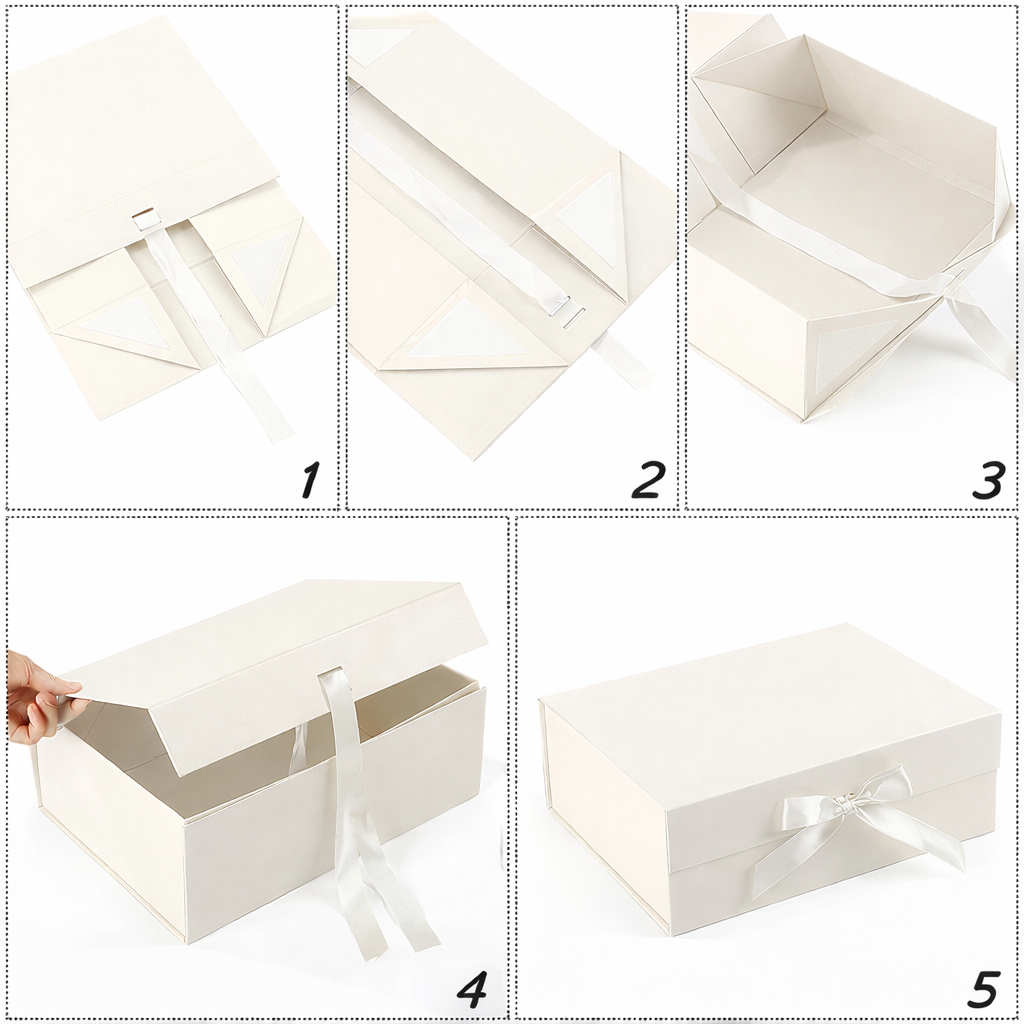 1

2

3

4

5