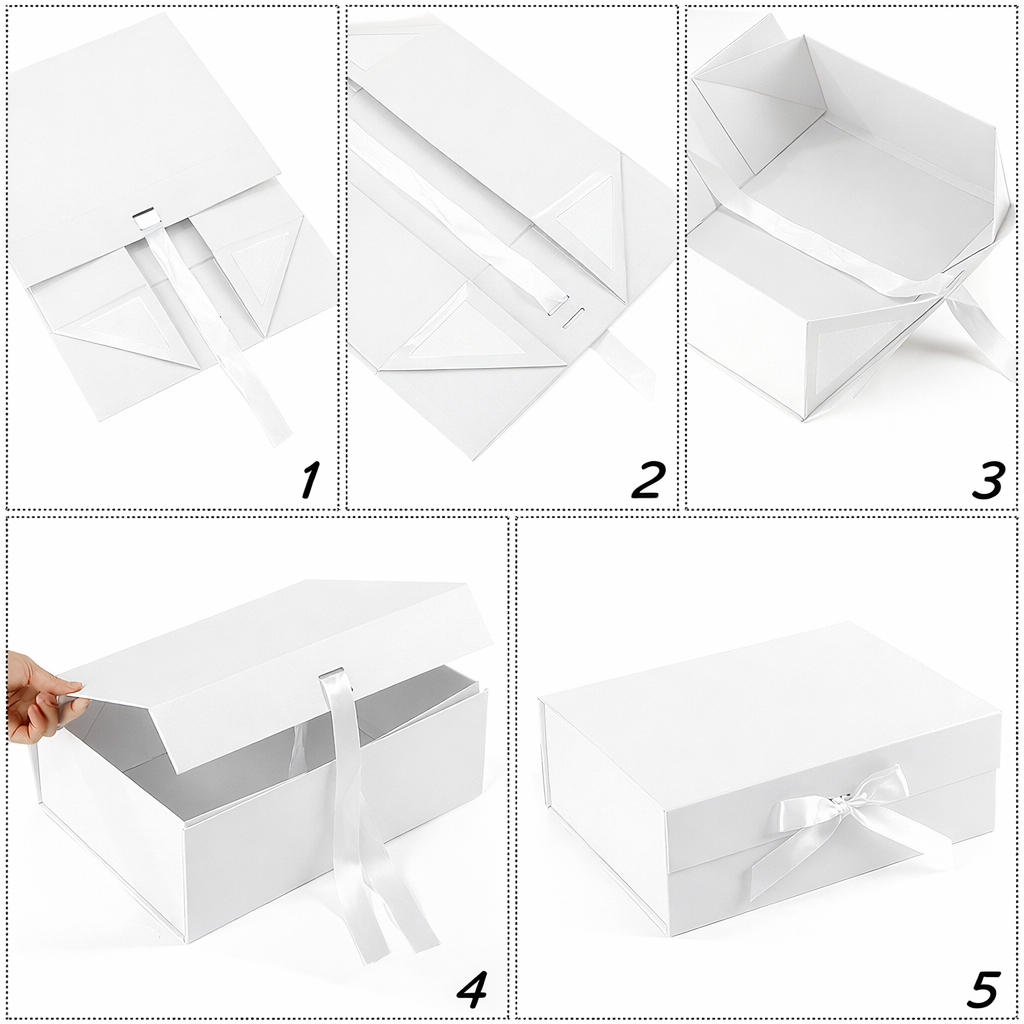 1

2

3

4

5