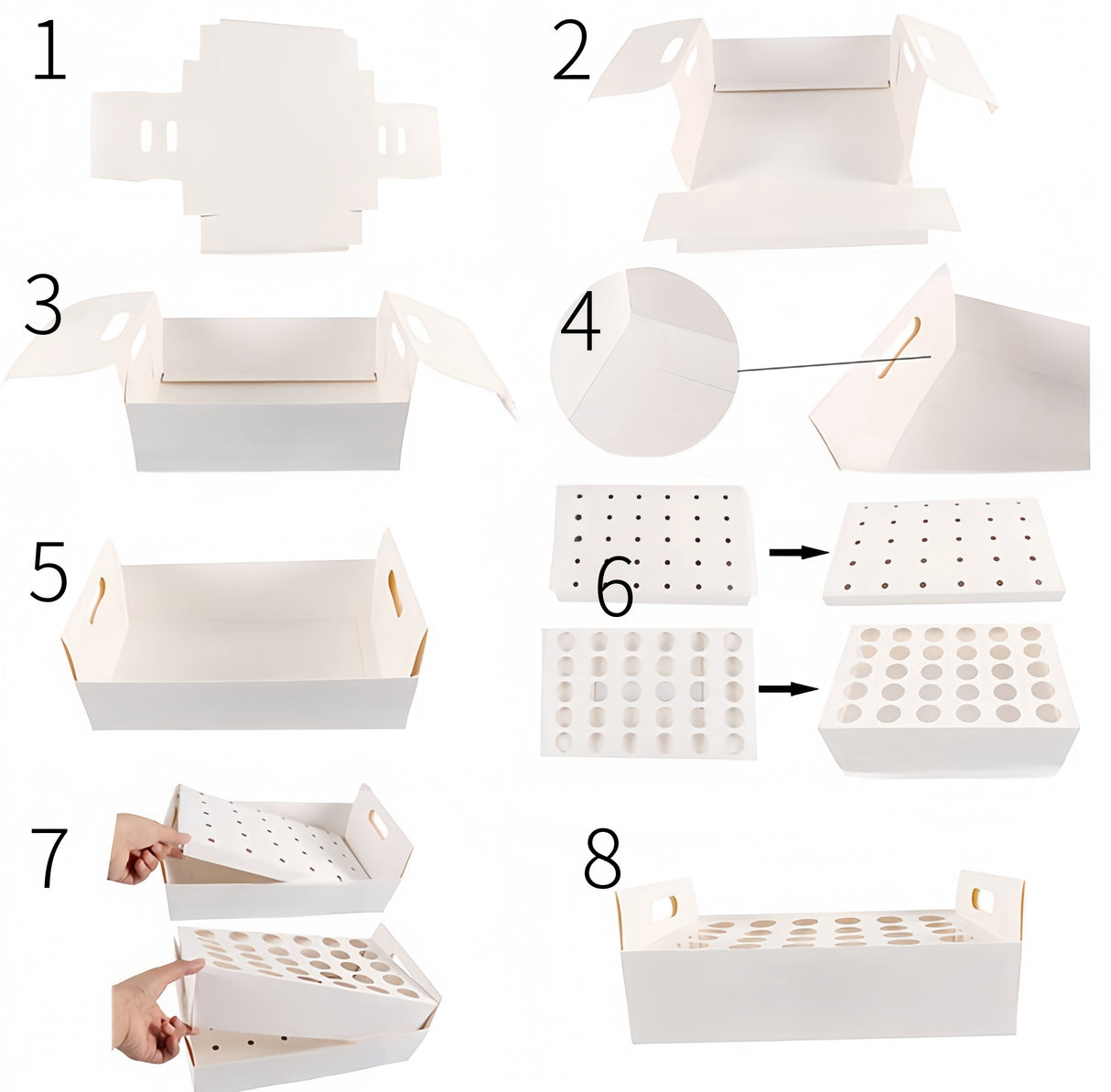 1

2

3

4

5

6

7

8