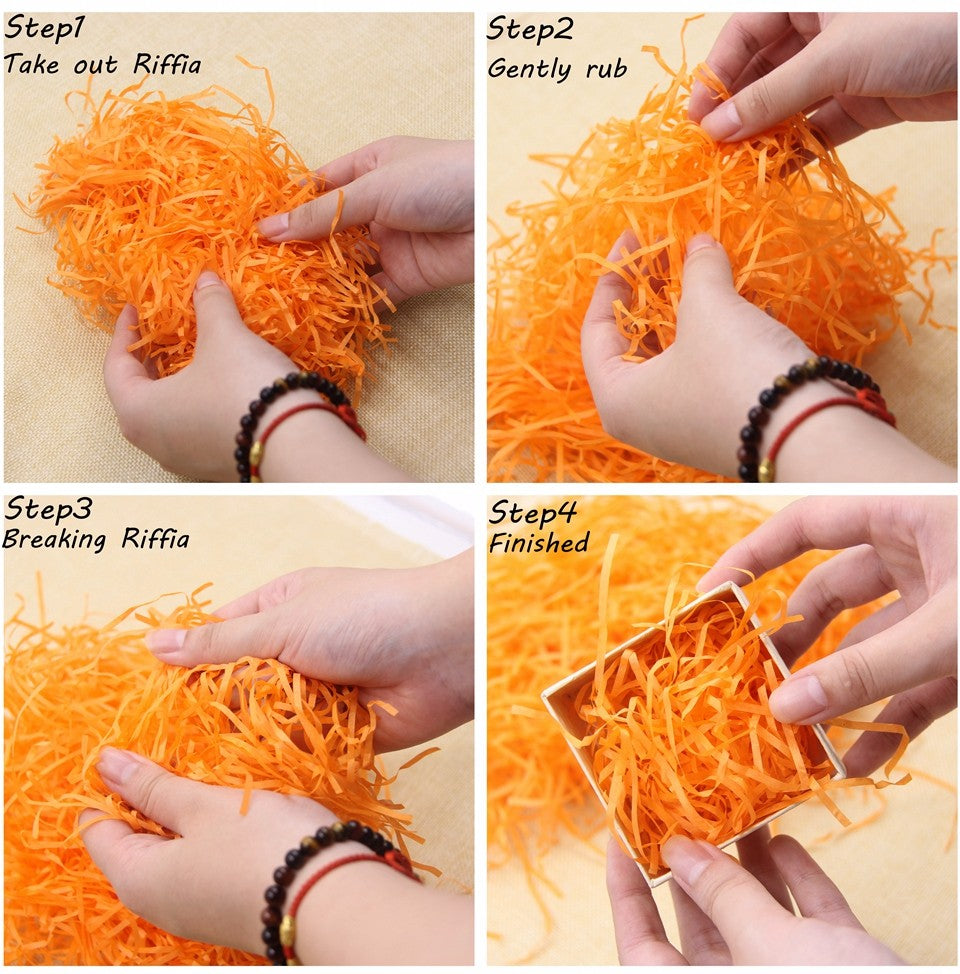 Step1
Take out Riffia

Step2
Gently rub

Step3
Breaking Riffia

Step4
Finished