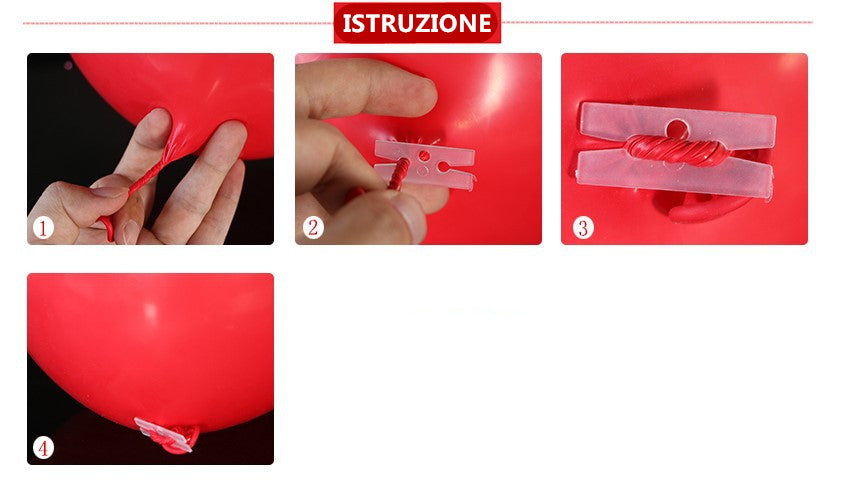 ISTRUZIONE

1

2

3

4