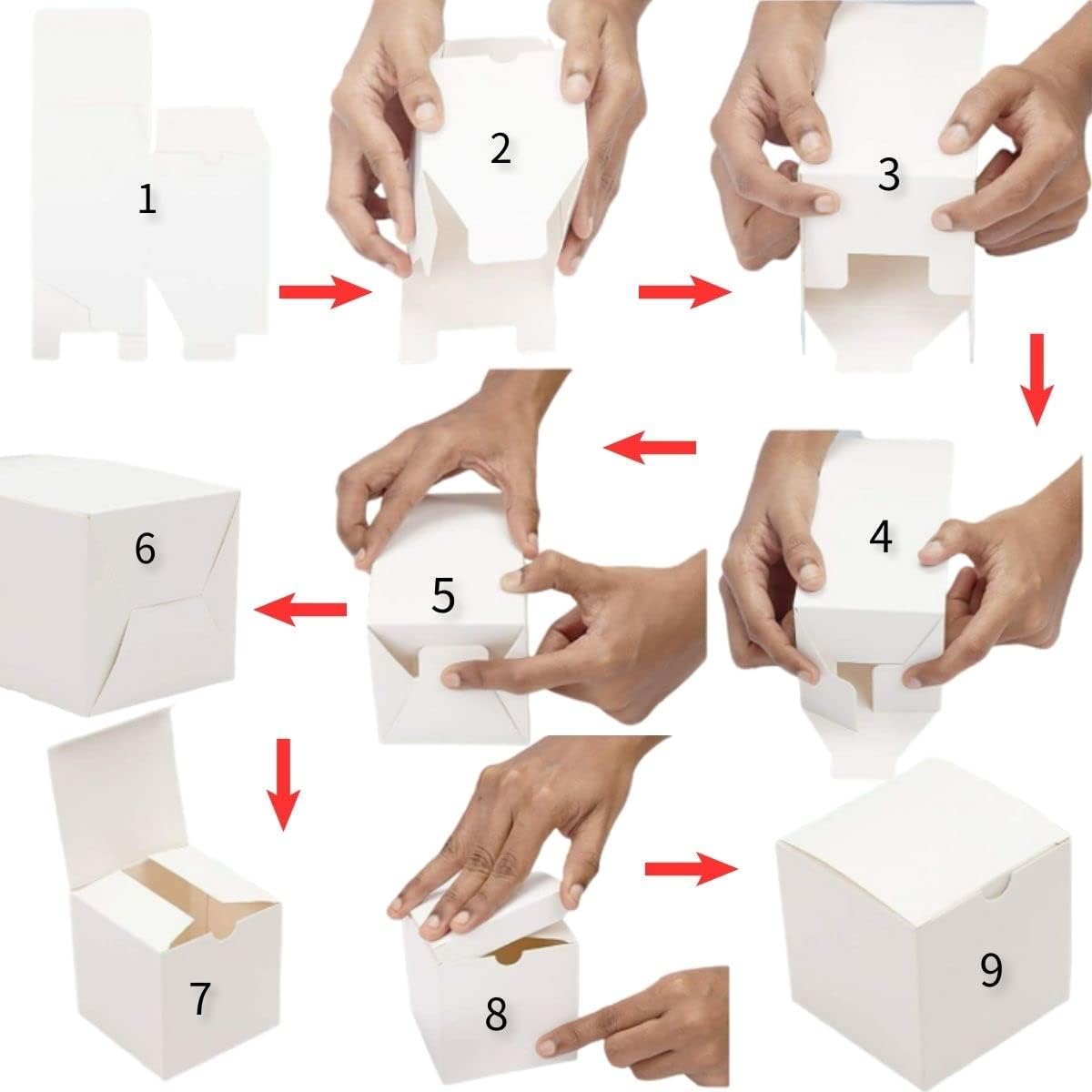 1

2

3

4

5

6

7

8

9